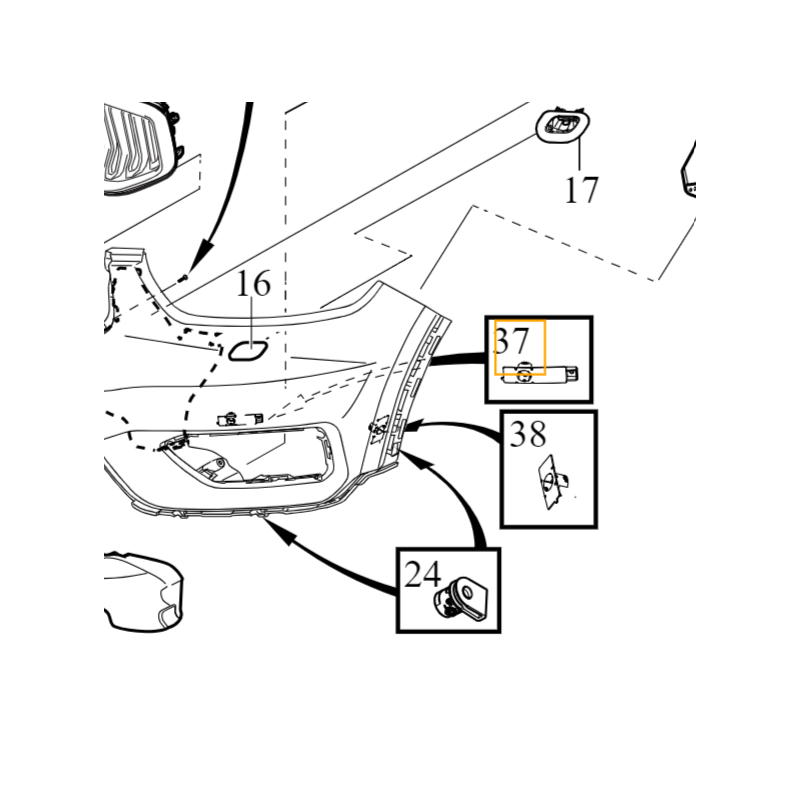 17

16

37

38

24