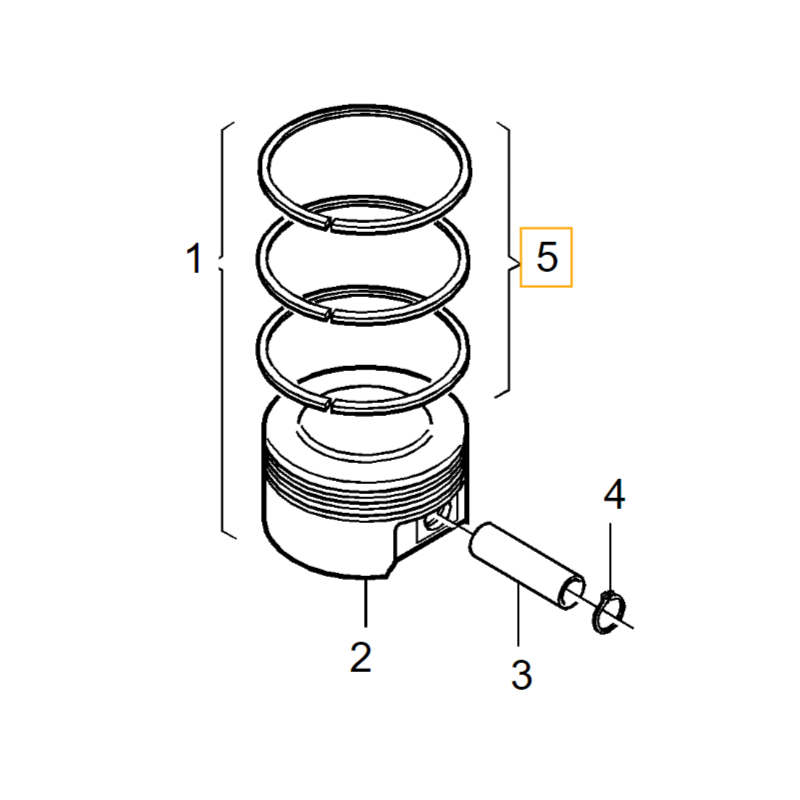 1
5
4
2
3