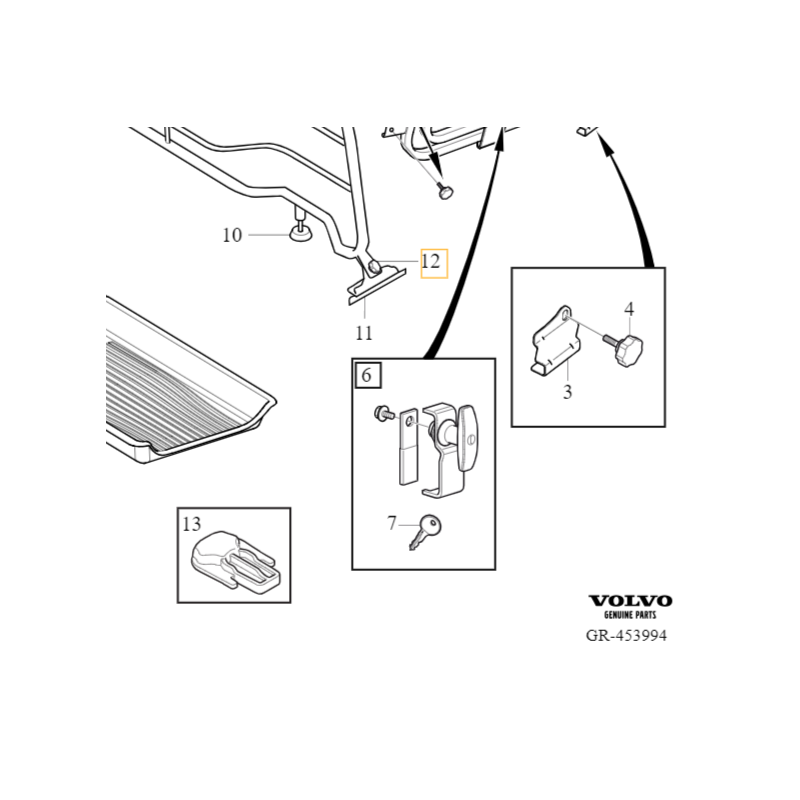 10

12

11

4

3

6

7

13

VOLVO
GENUINE PARTS
GR-453994