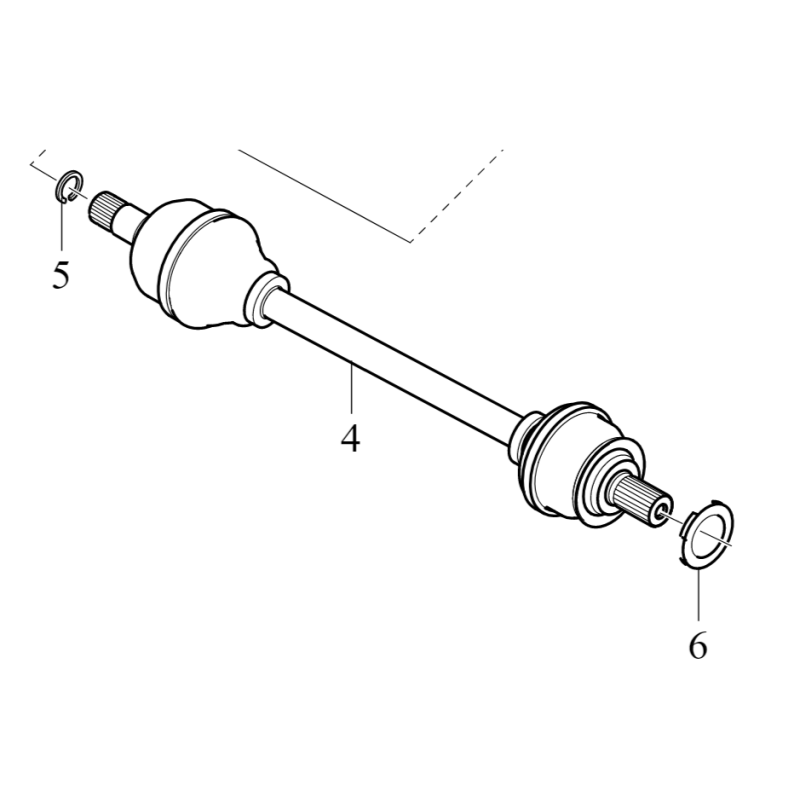 5

4

6