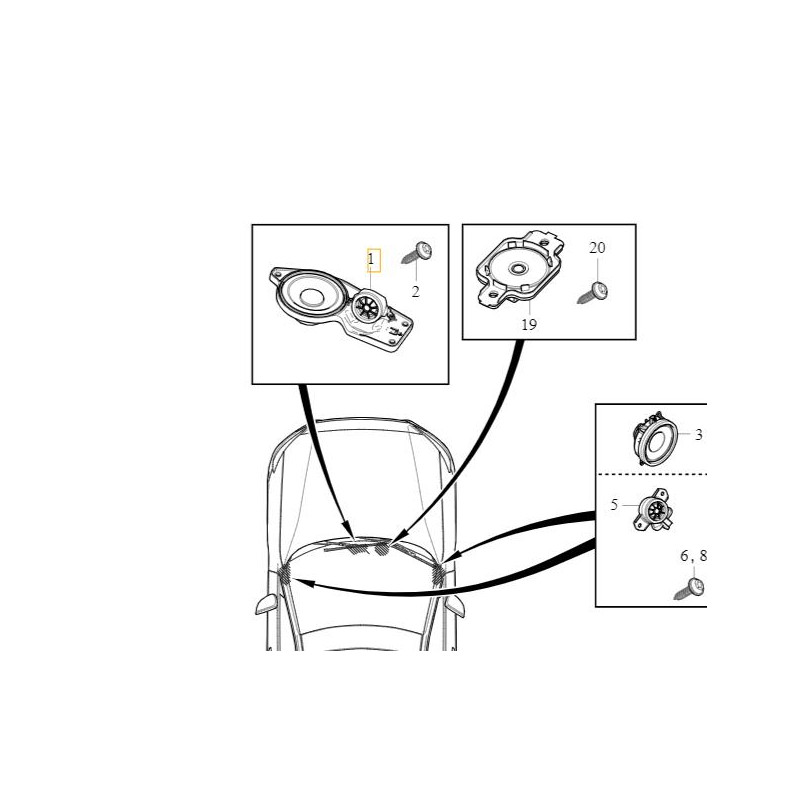 1
2
20
19
3
5
6, 8