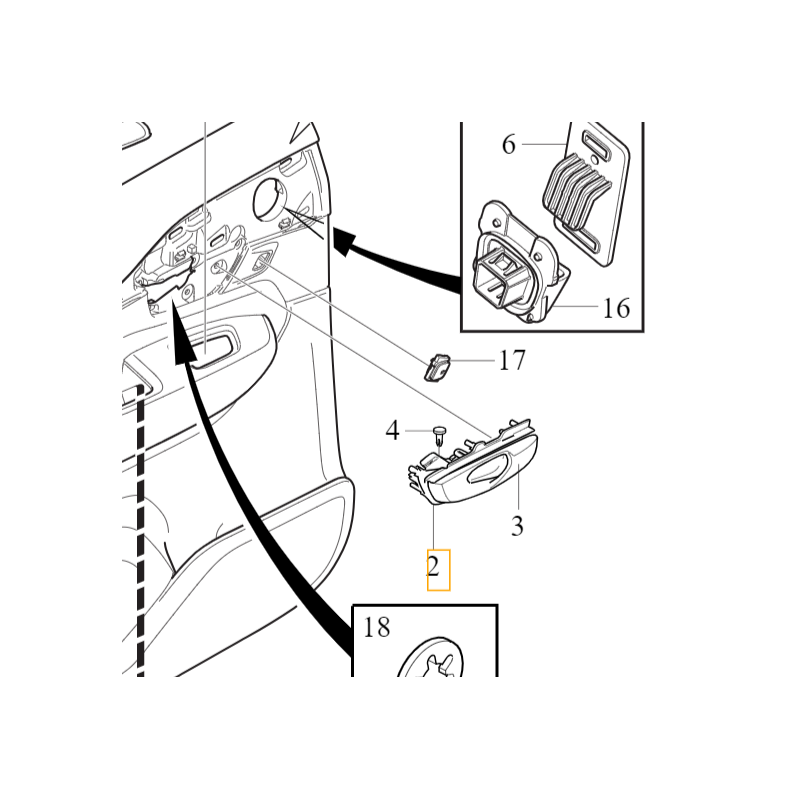 6
16
17
4
3
2
18