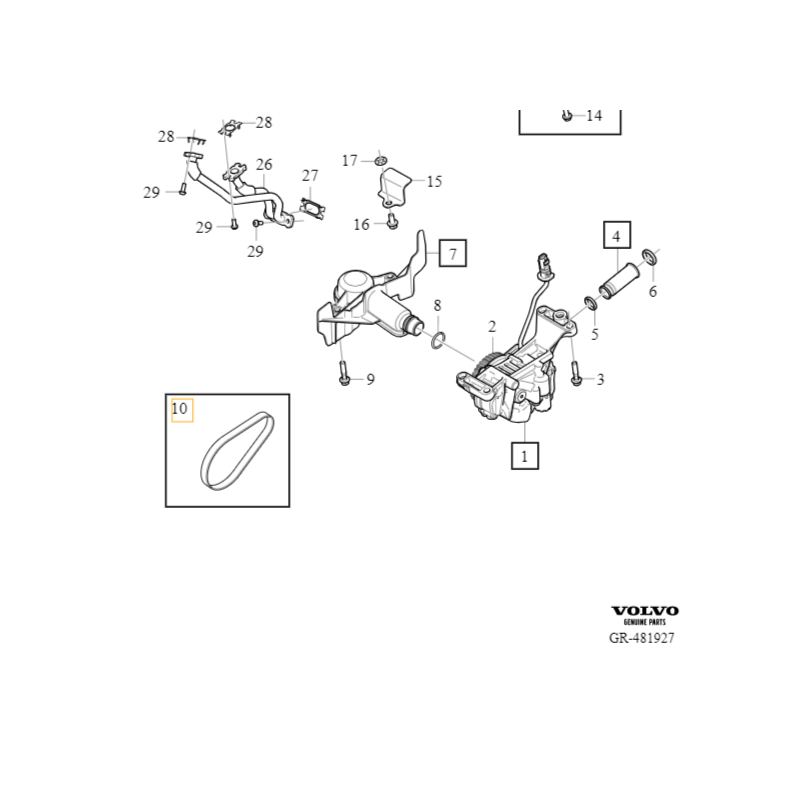 14
28
28
26
27
29
29
29
17
15
16
7
4
6
8
2
5
9
3
10
1
VOLVO
GENUINE PARTS
GR-481927