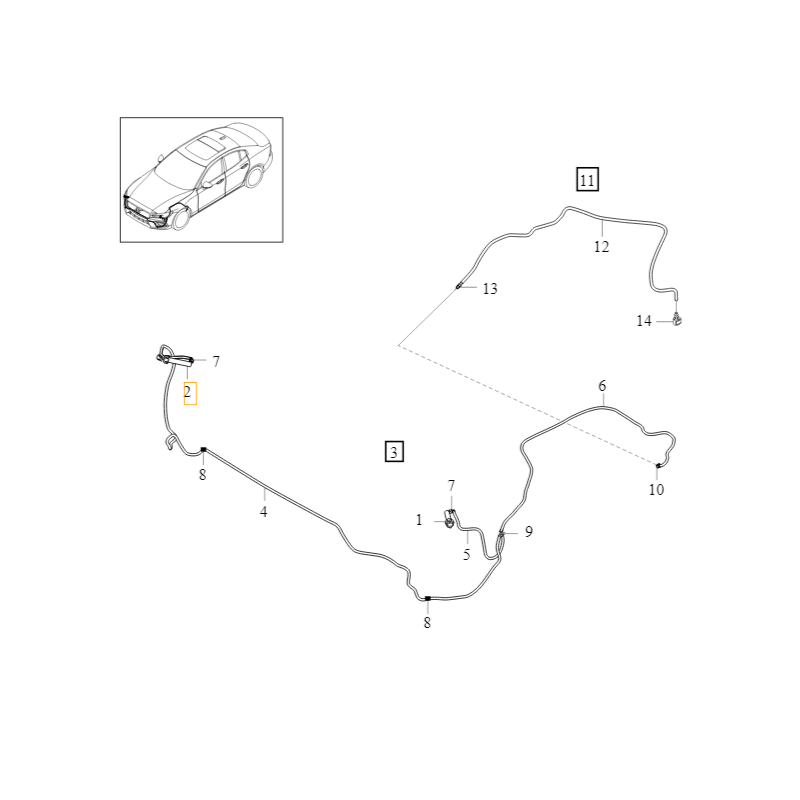 11
12
13
14
7
2
6
3
8
10
4
7
1
9
5
8