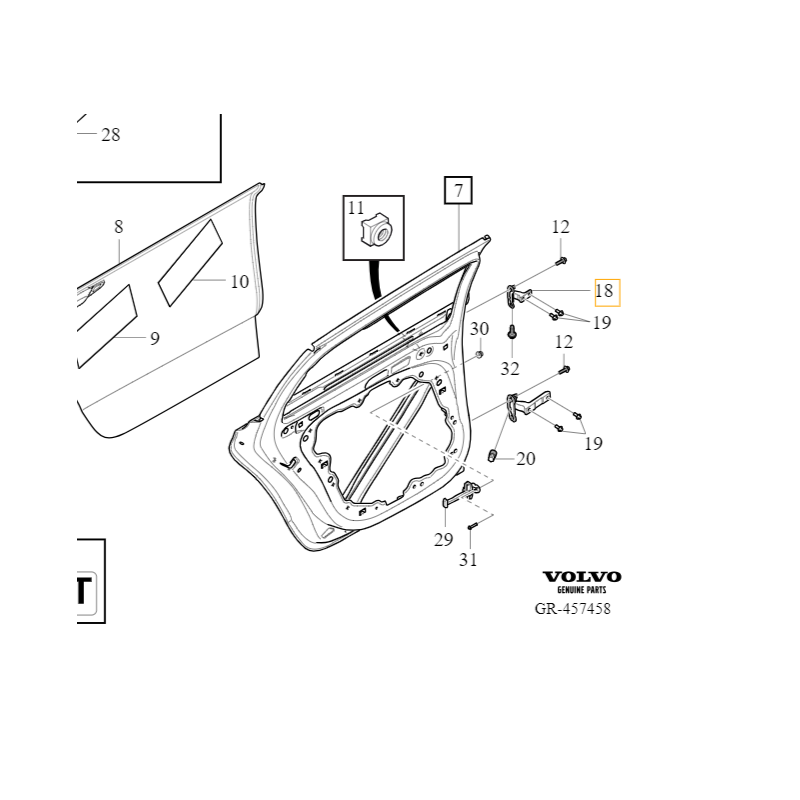 28

8

10

9

11

7

12

18

19

30

32

12

19

20

29

31

T

VOLVO
GENUINE PARTS
GR-457458