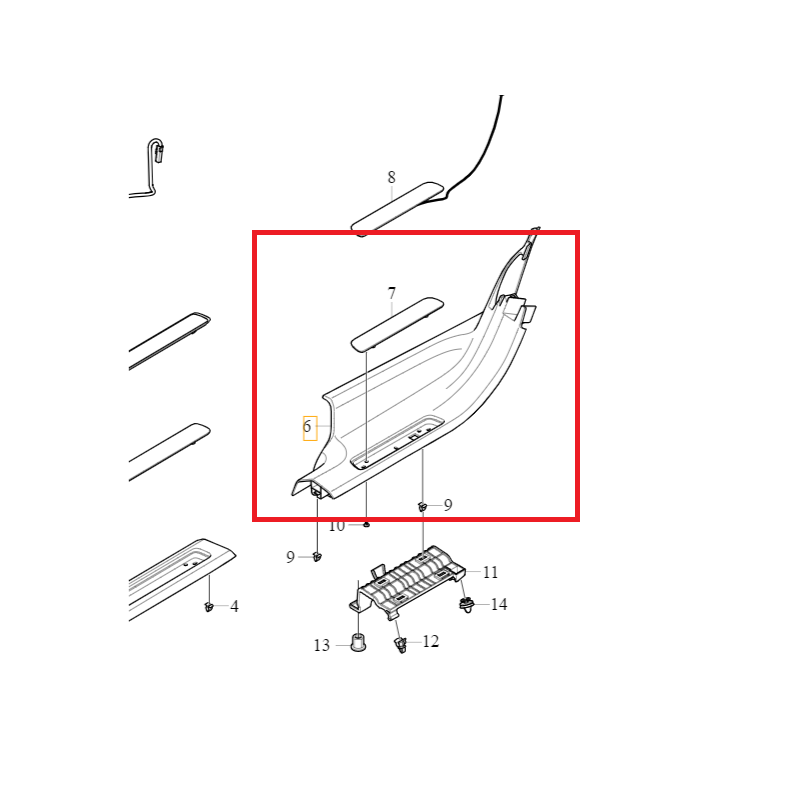 8
7
6
9
10
9
11
4
14
13
12