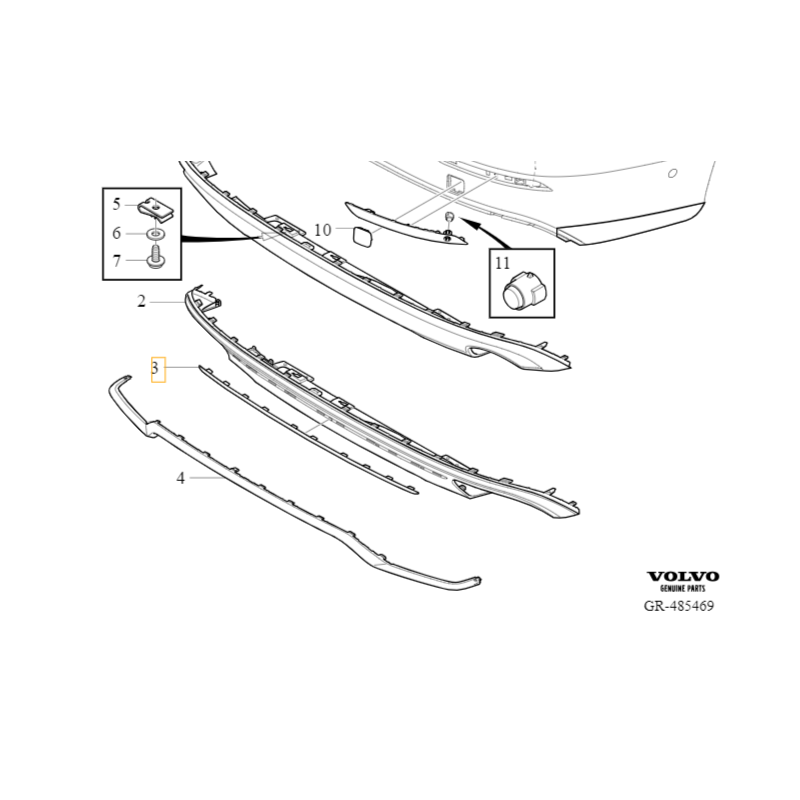 5
6
7
10
11
2
3
4
VOLVO
GENUINE PARTS
GR-485469