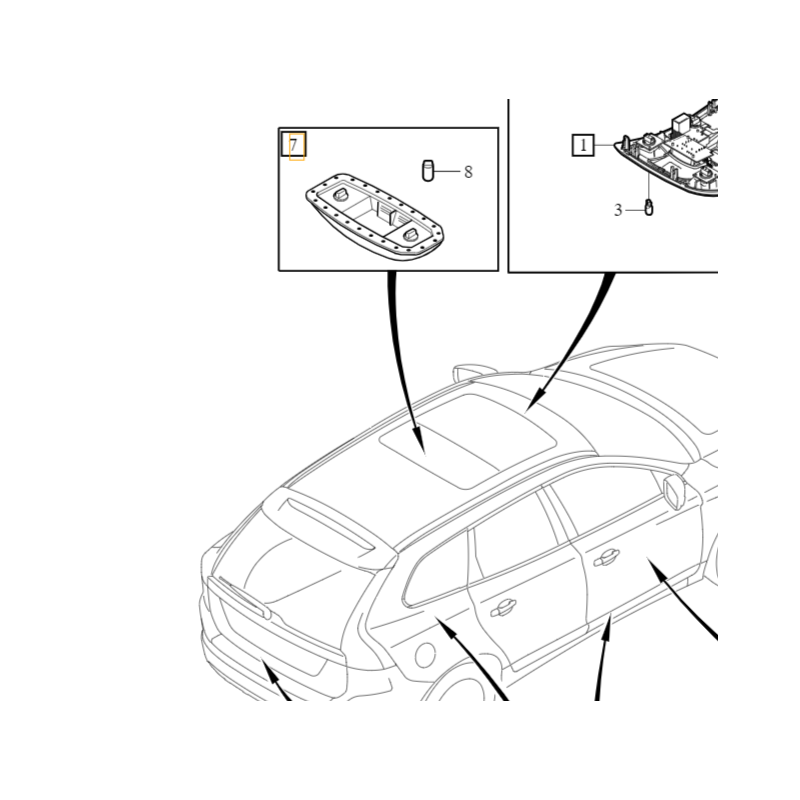 7
8
1
3