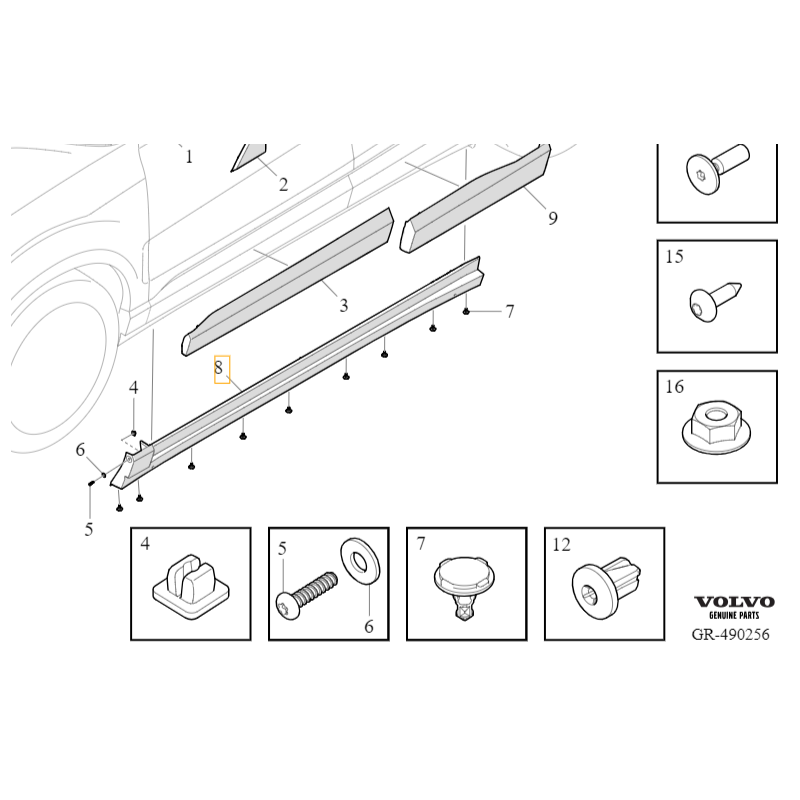 1
2
9
3
7
8
4
6
5
15
16
4
5
6
7
12
VOLVO
GENUINE PARTS
GR-490256