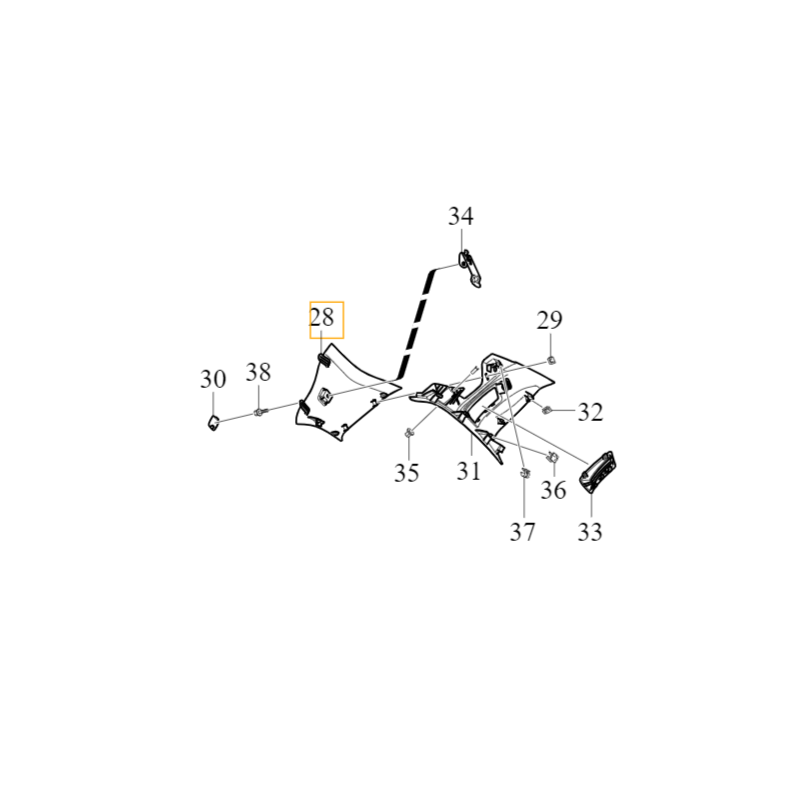 34
28
29
30
38
32
35
31
36
37
33