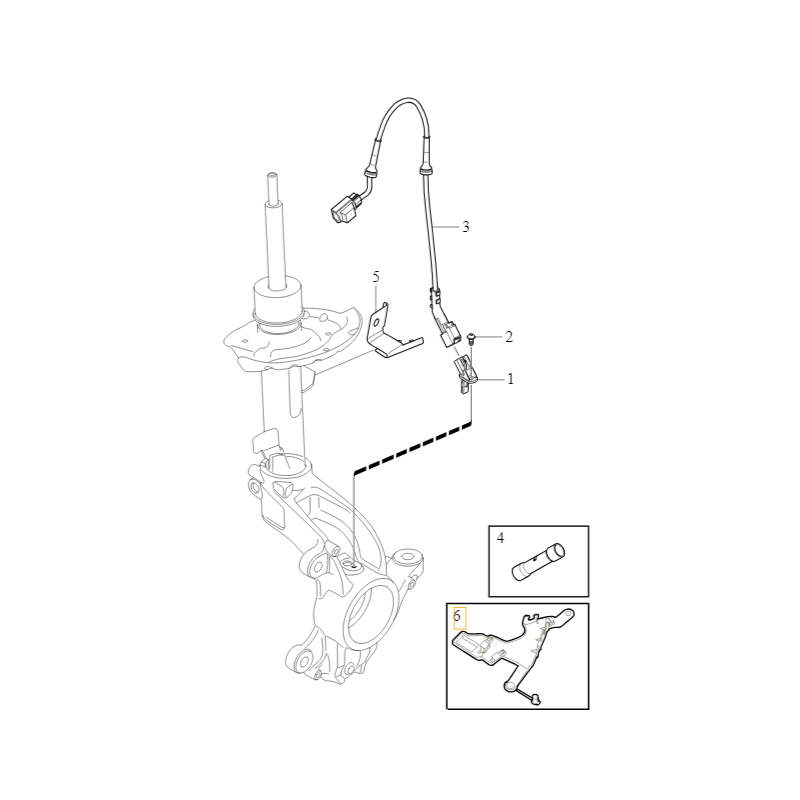 3
5
2
1
4
6