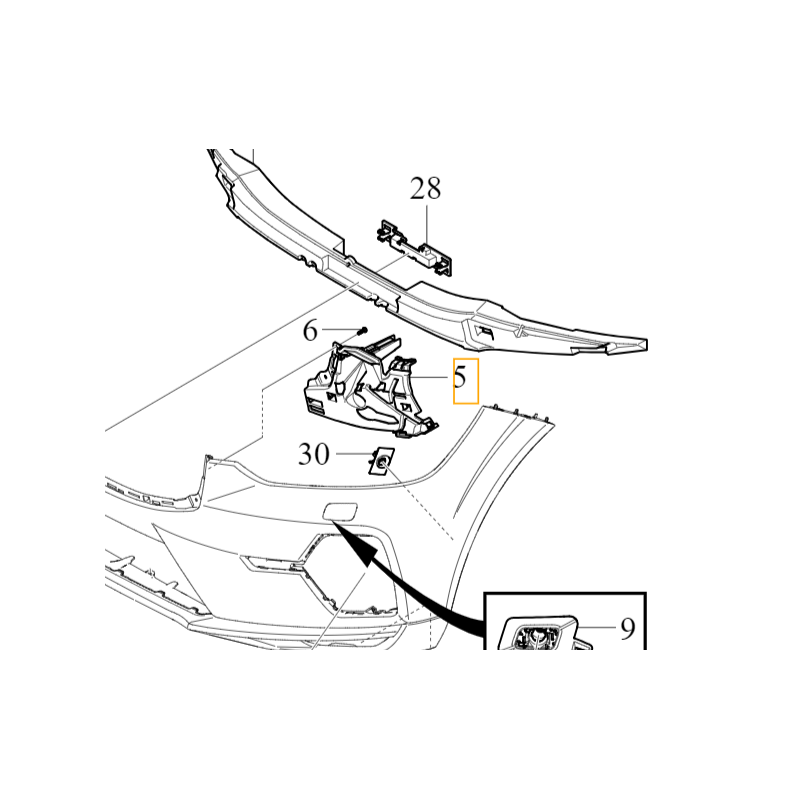 28

6

5

30

9