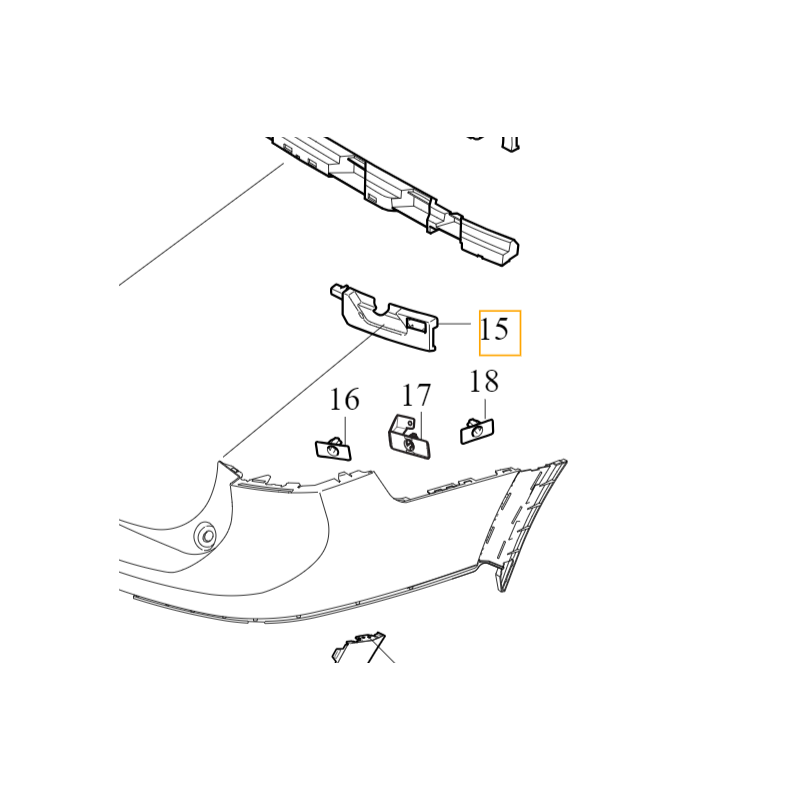 15
16
17
18