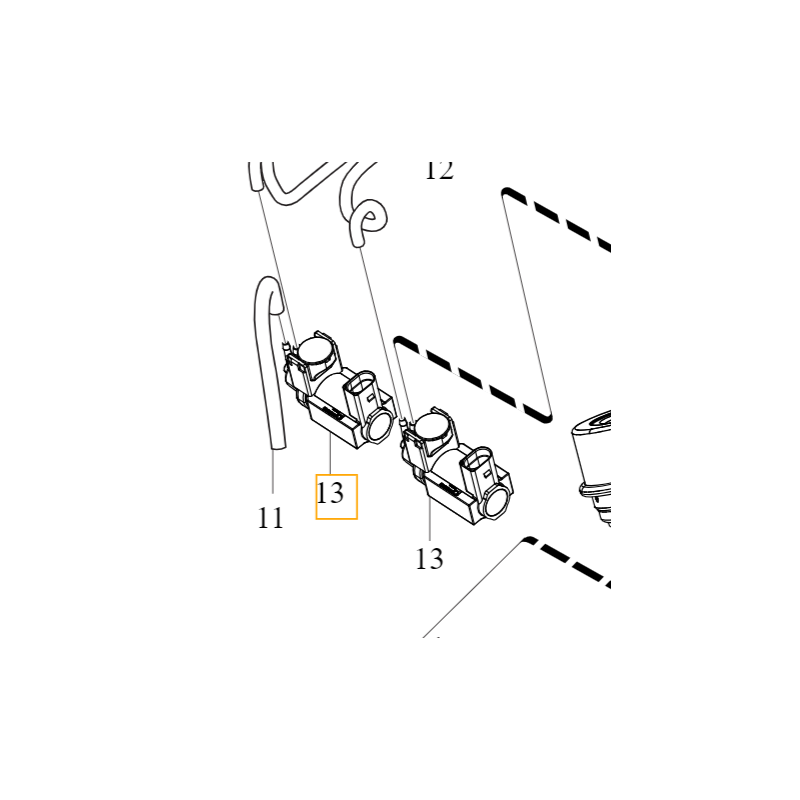 12

11

13

13